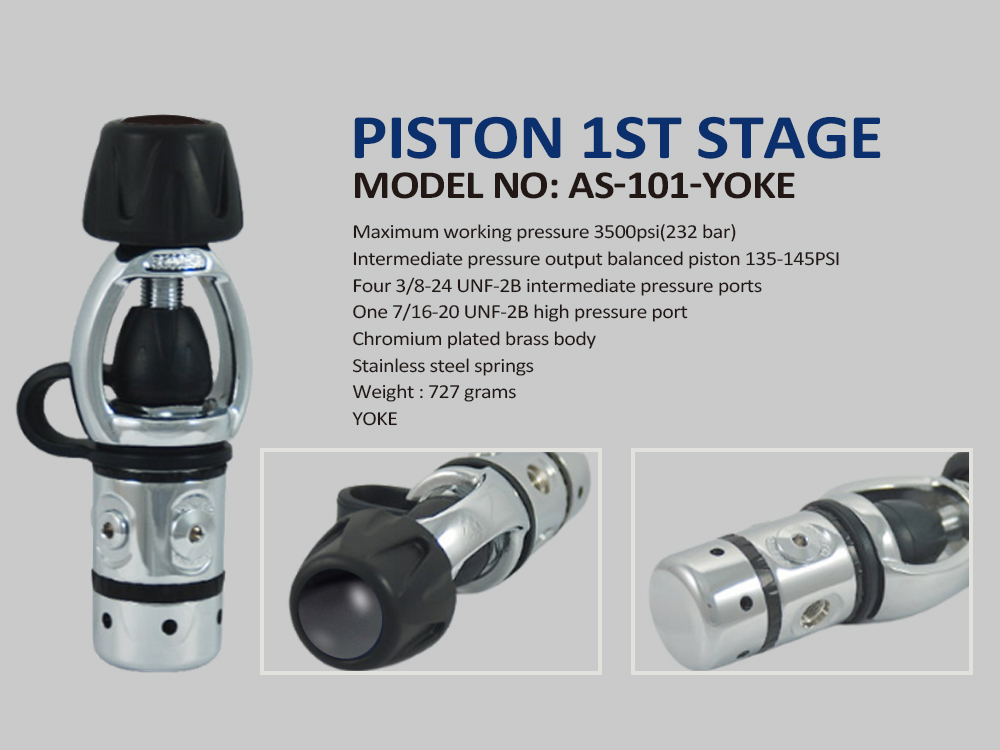 PISTON 1ST STAGE
MODEL NO: AS-101-YOKE

Maximum working pressure 3500psi(232 bar)
Intermediate pressure output balanced piston 135-145PSI
Four 3/8-24 UNF-2B intermediate pressure ports
One 7/16-20 UNF-2B high pressure port
Chromium plated brass body
Stainless steel springs
Weight : 727 grams
YOKE