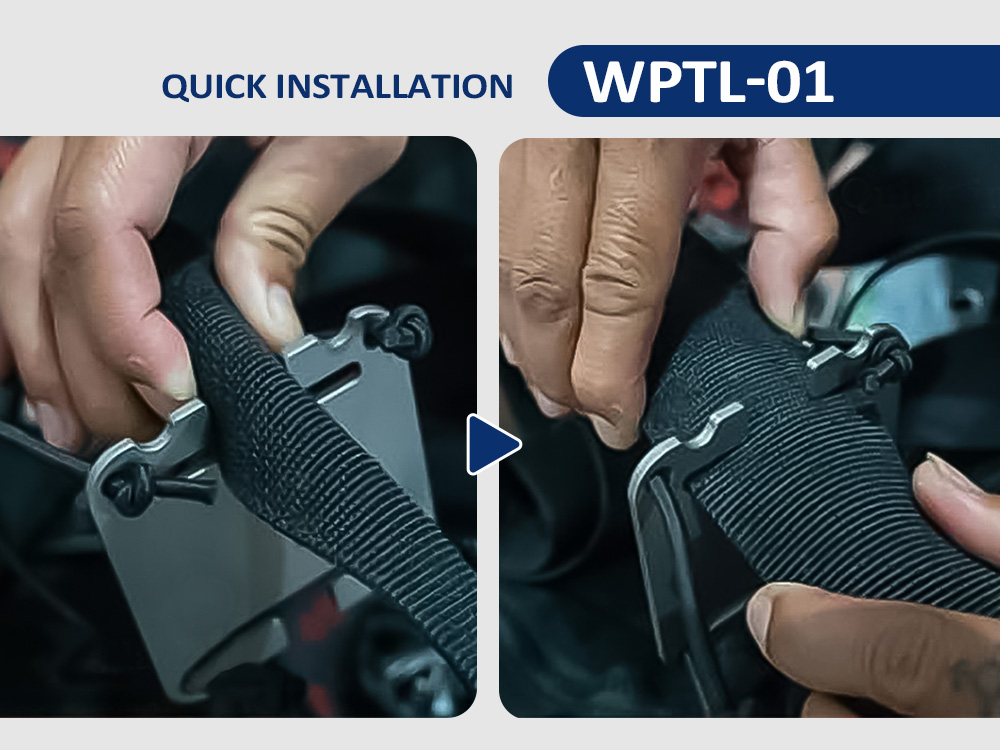 QUICK INSTALLATION WPTL-01